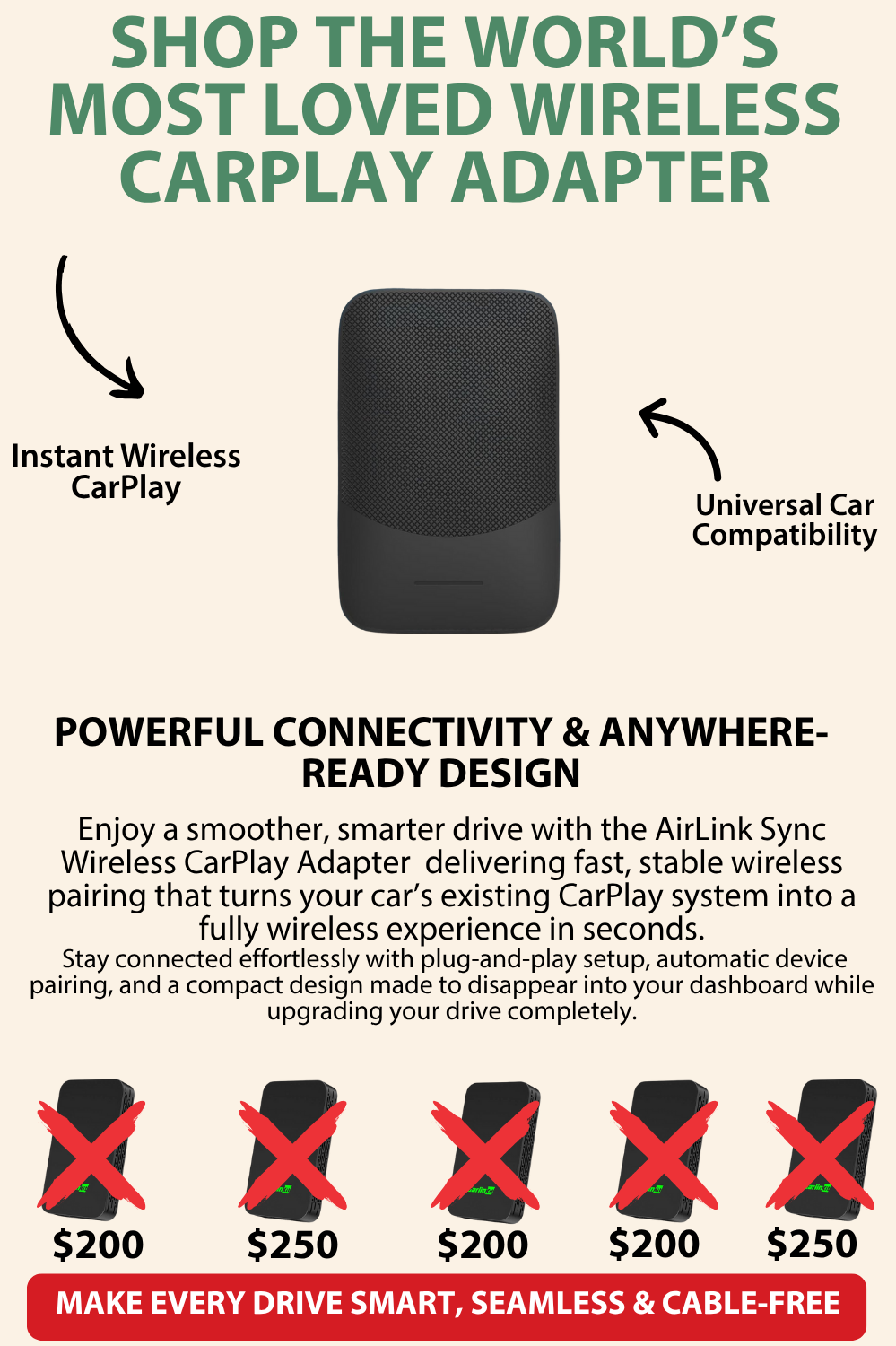 SHOP THE WORLD'S MOST LOVED WIRELESS CARPLAY ADAPTER

Instant Wireless CarPlay

Universal Car Compatibility

POWERFUL CONNECTIVITY & ANYWHERE-READY DESIGN

Enjoy a smoother, smarter drive with the AirLink Sync Wireless CarPlay Adapter delivering fast, stable wireless pairing that turns your car's existing CarPlay system into a fully wireless experience in seconds.
Stay connected effortlessly with plug-and-play setup, automatic device pairing, and a compact design made to disappear into your dashboard while upgrading your drive completely.

$200 $250 $200 $200 $250

MAKE EVERY DRIVE SMART, SEAMLESS & CABLE-FREE