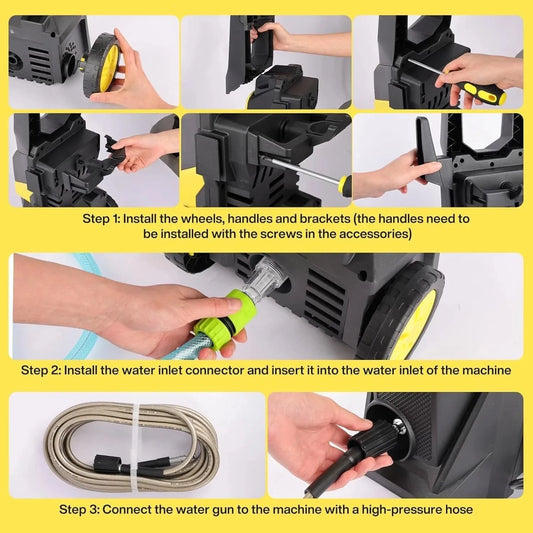 Step 1: Install the wheels, handles and brackets (the handles need to be installed with the screws in the accessories)

Step 2: Install the water inlet connector and insert it into the water inlet of the machine

Step 3: Connect the water gun to the machine with a high-pressure hose